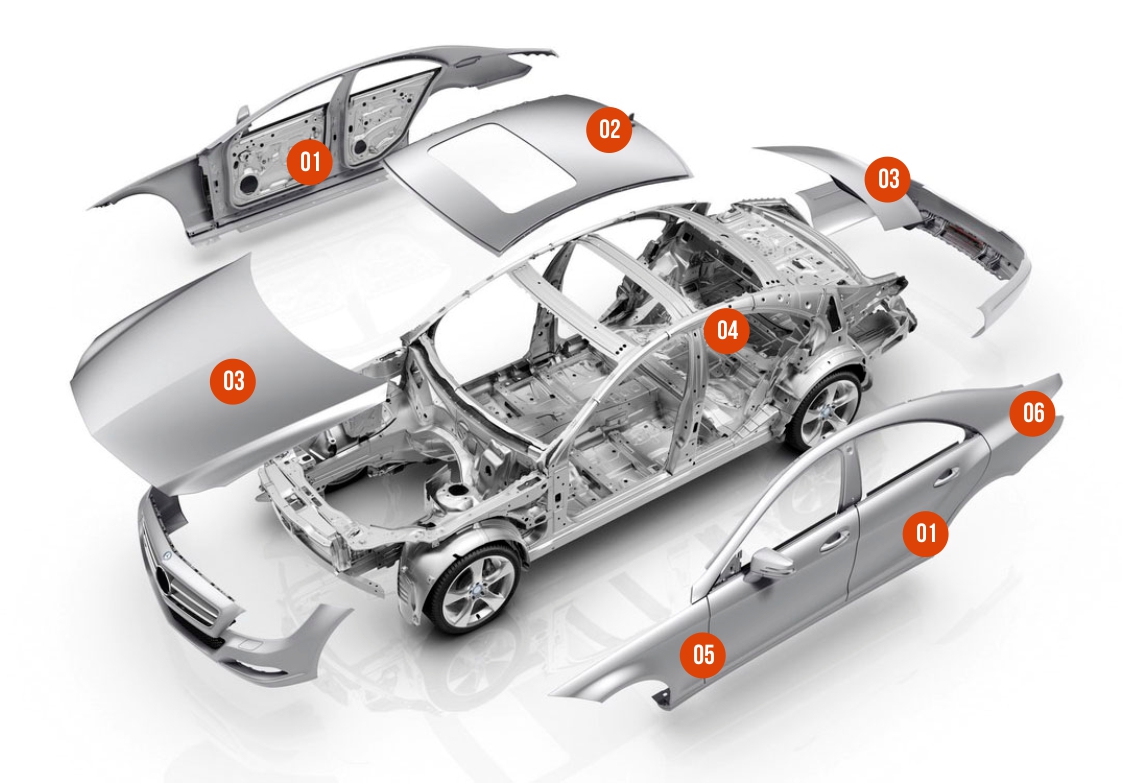 01

02

03

03

04

06

01

05